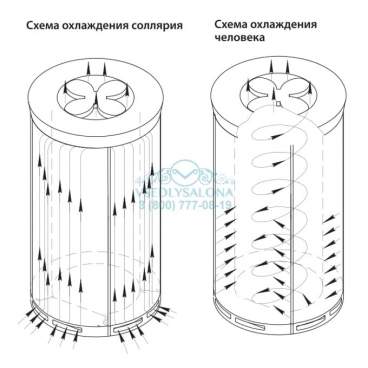 Схема охлаждения соллярия

Схема охлаждения человека

VSEDLYSALONA
8 (800) 777-08-19